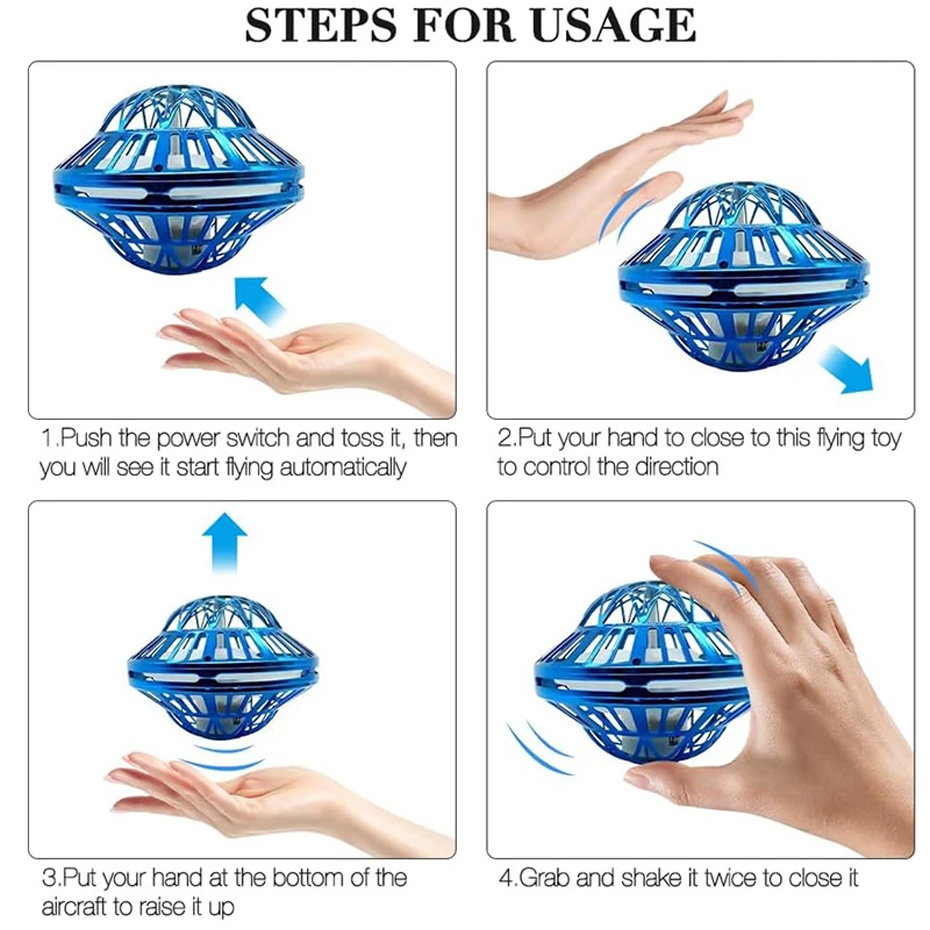 STEPS FOR USAGE

1.Push the power switch and toss it, then you will see it start flying automatically

2.Put your hand to close to this flying toy to control the direction

3.Put your hand at the bottom of the aircraft to raise it up

4.Grab and shake it twice to close it